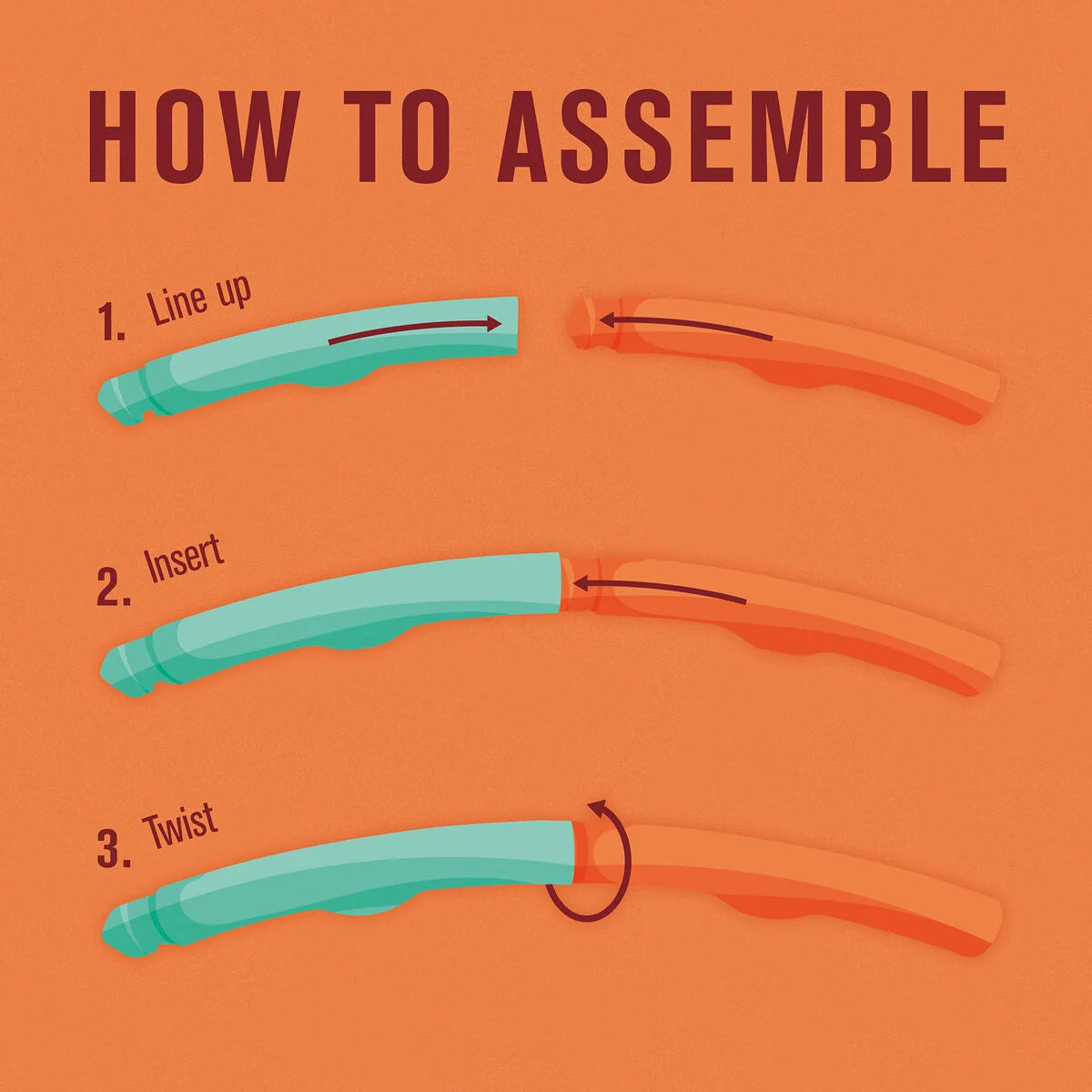 HOW TO ASSEMBLE

1. Line up

2. Insert

3. Twist